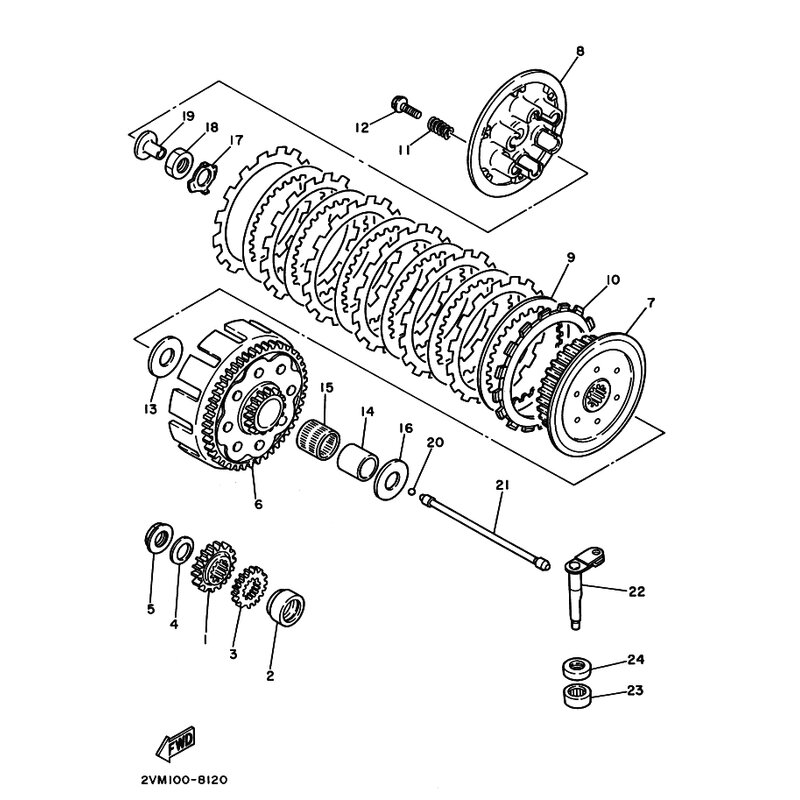 8
19
18
17
12
11
9
10
7
13
15
14
16
20
6
21
5
4
1
3
2
22
24
23
FWD
2VM100-8120