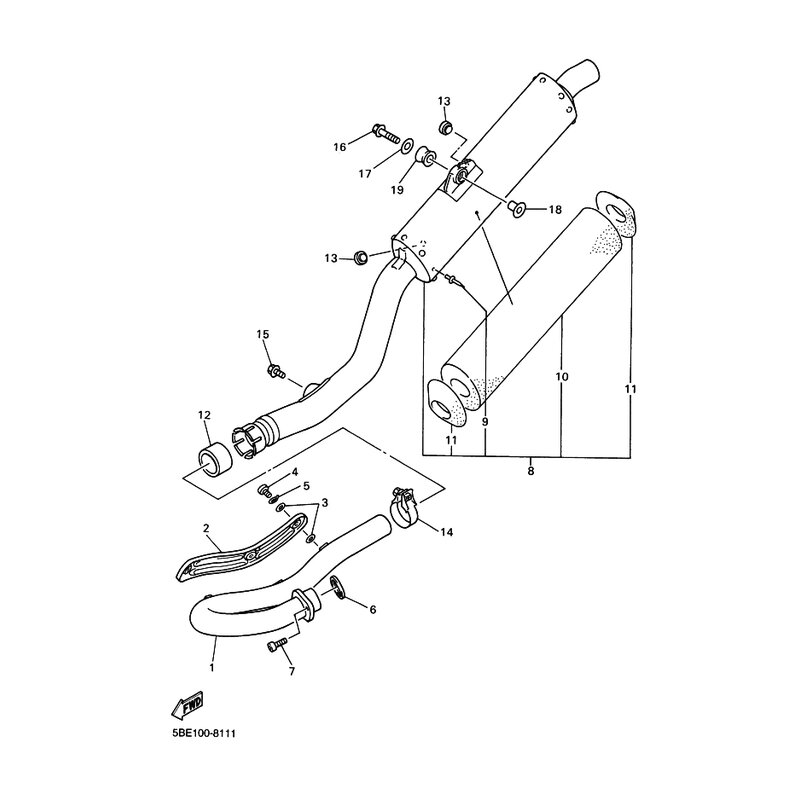 13
16
17
19
18
13
15
12
10
11
9
11
8
4
5
3
2
14
6
1
7
FWD
5BE100-8111