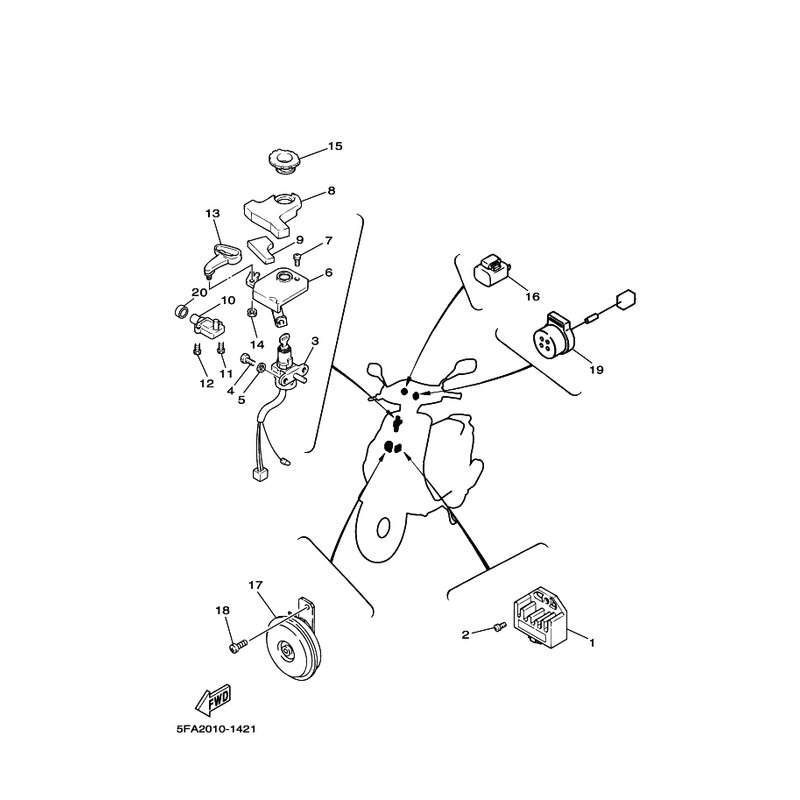 15
8
13
9
7
6
20
10
14
3
12
11
4
5
16
19
17
18
2
1
FWD
5FA2010-1421