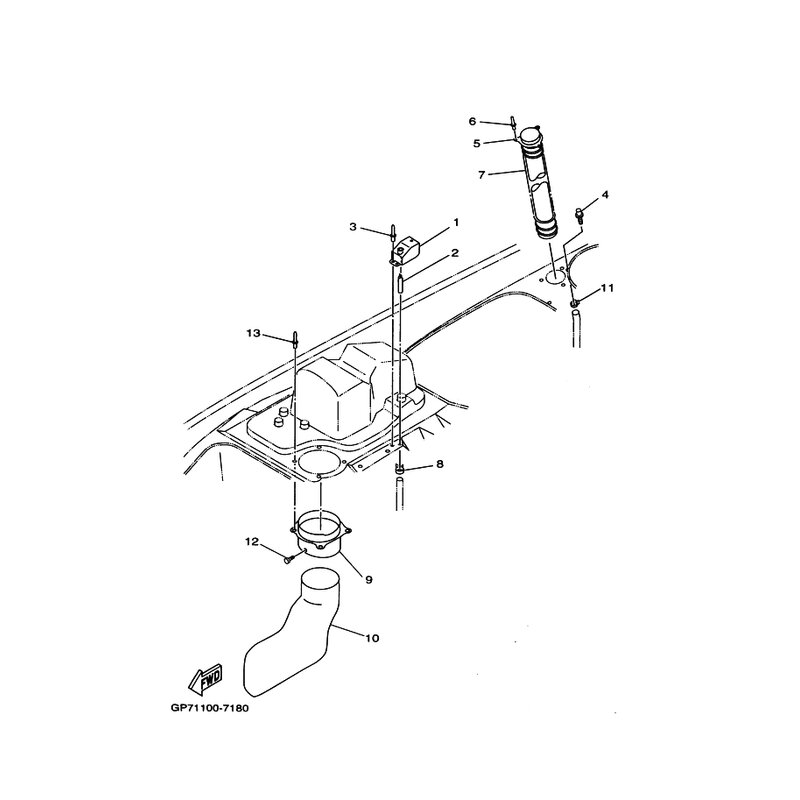 6
5
7
4
3
1
2
11
13
8
12
9
10
FWD
GP71100-7180