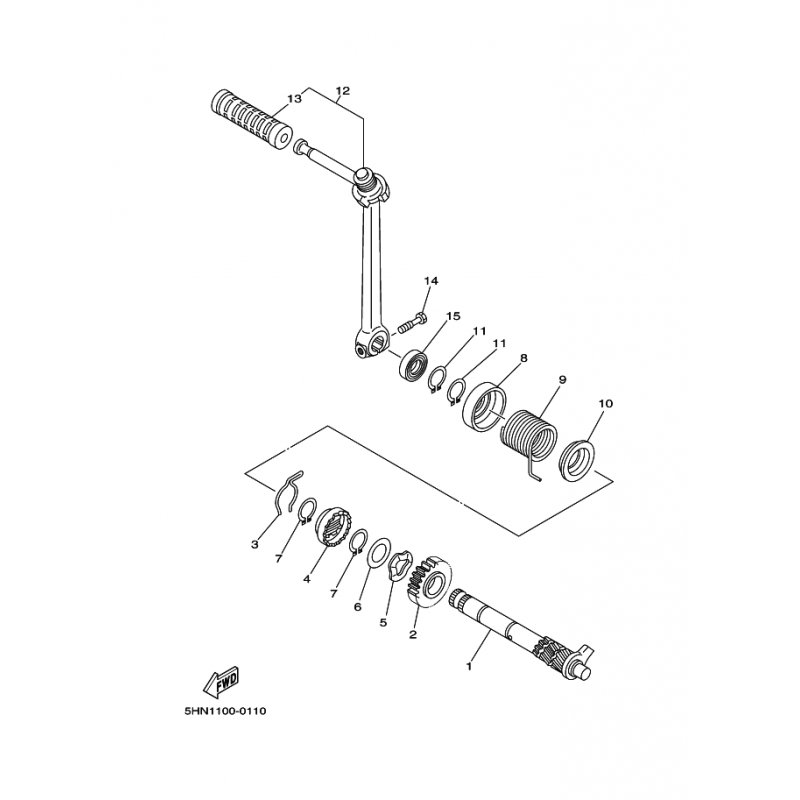 13
12
14
15
11
11
8
9
10
3
7
4
7
6
5
2
1
FWD
5HN1100-0110