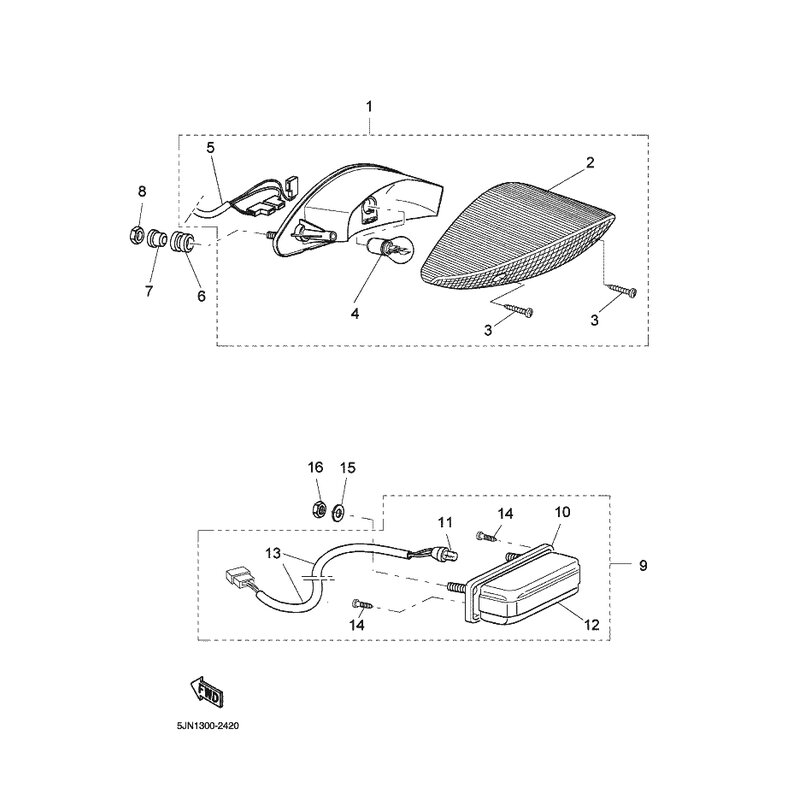 1
5
2
8
7
6
4
3
3
16
15
11
14
10
13
9
14
12
FWD
5JN1300-2420