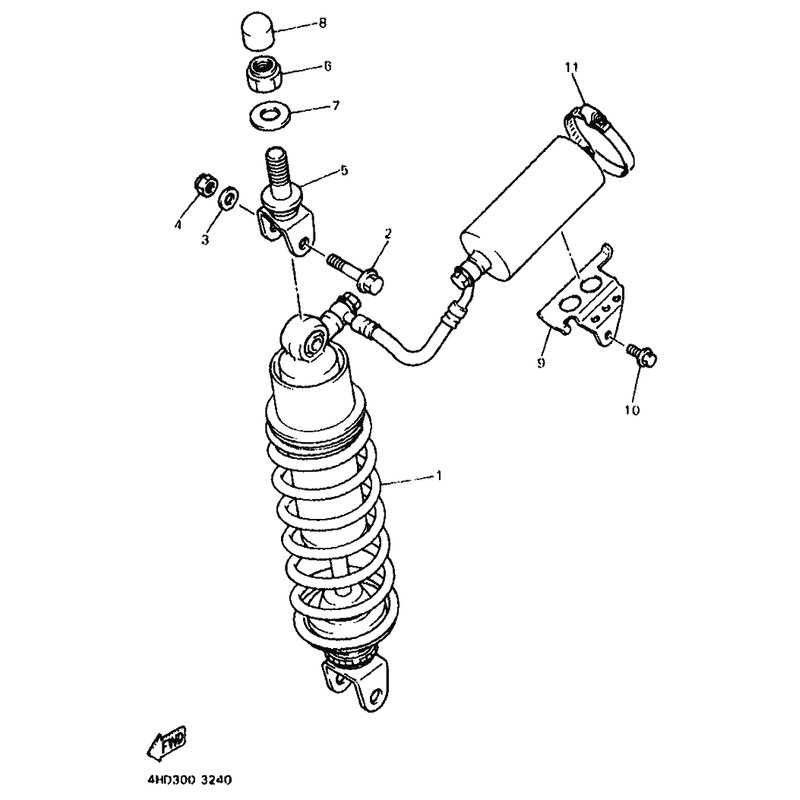 8
6
7
11
5
4
3
2
9
10
1
FWD
4HD300 3240