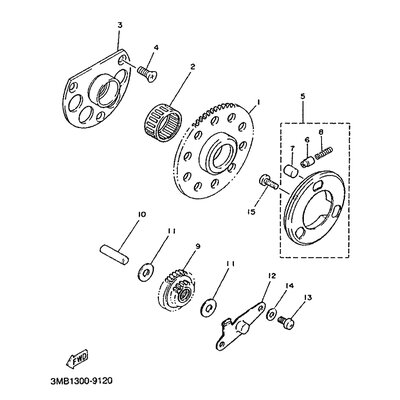 3
4
2
1
5
8
6
7
15
10
11
9
11
12
14
13
FWD
3MB1300-9120