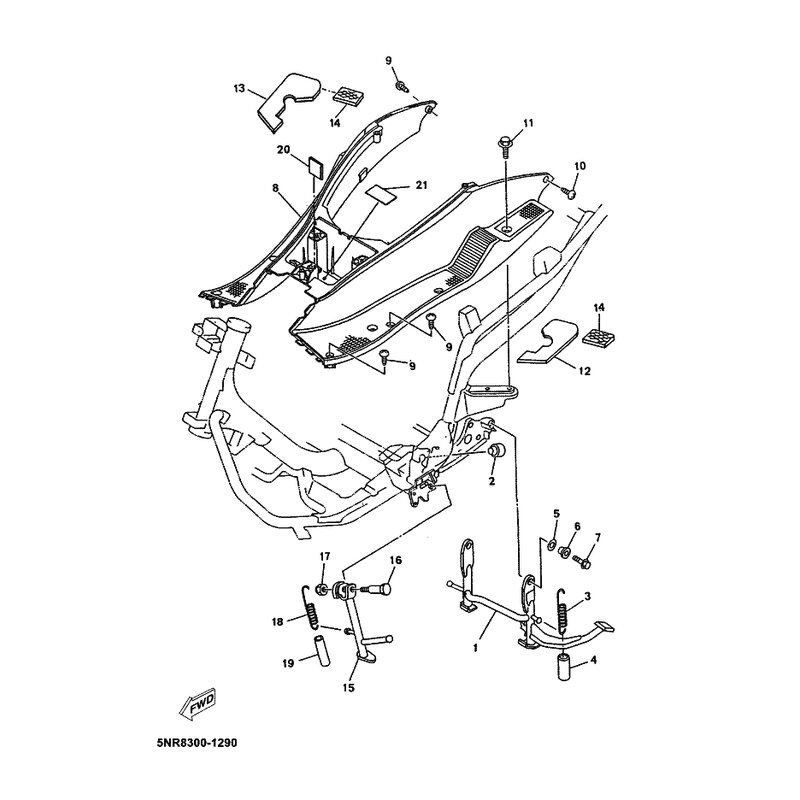 9
13
14
11
20
10
21
8
14
9
9
12
2
5
6
7
17
16
3
18
1
19
15
4
FWD
5NR8300-1290