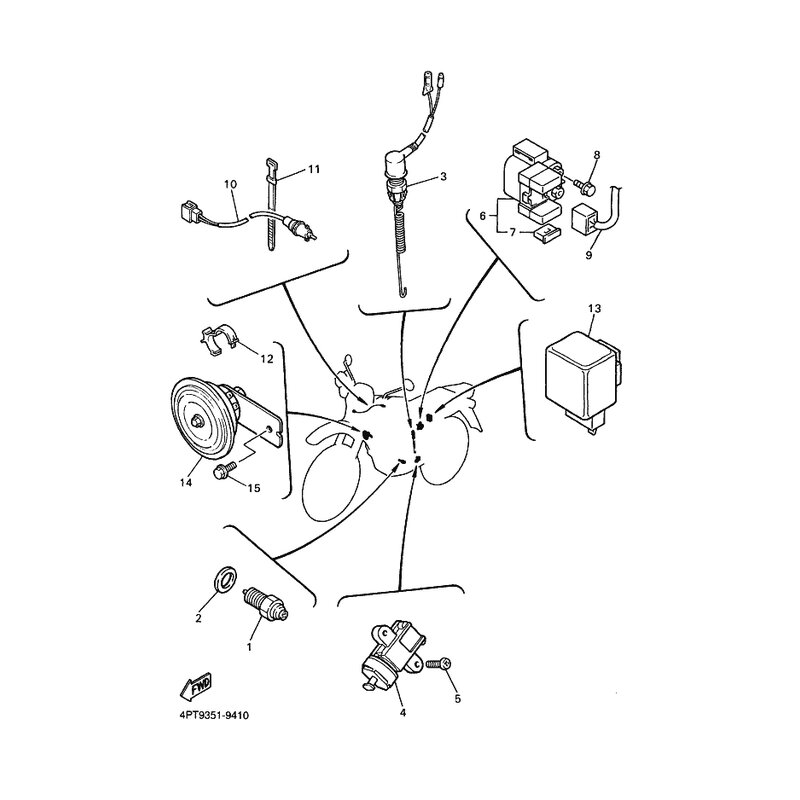 11
10
3
8
6
7
9
13
12
14
15
2
1
4
5
FWD
4PT9351-9410