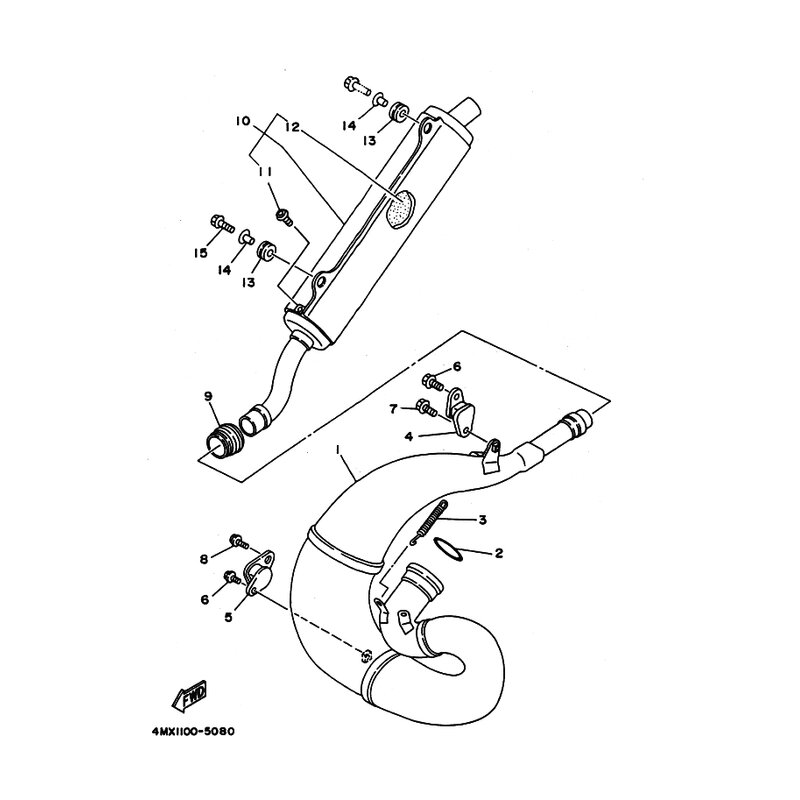 10
12
14
13
11
15
14
13
9
6
7
4
1
3
2
8
6
5
FWD
4MX1100-5080