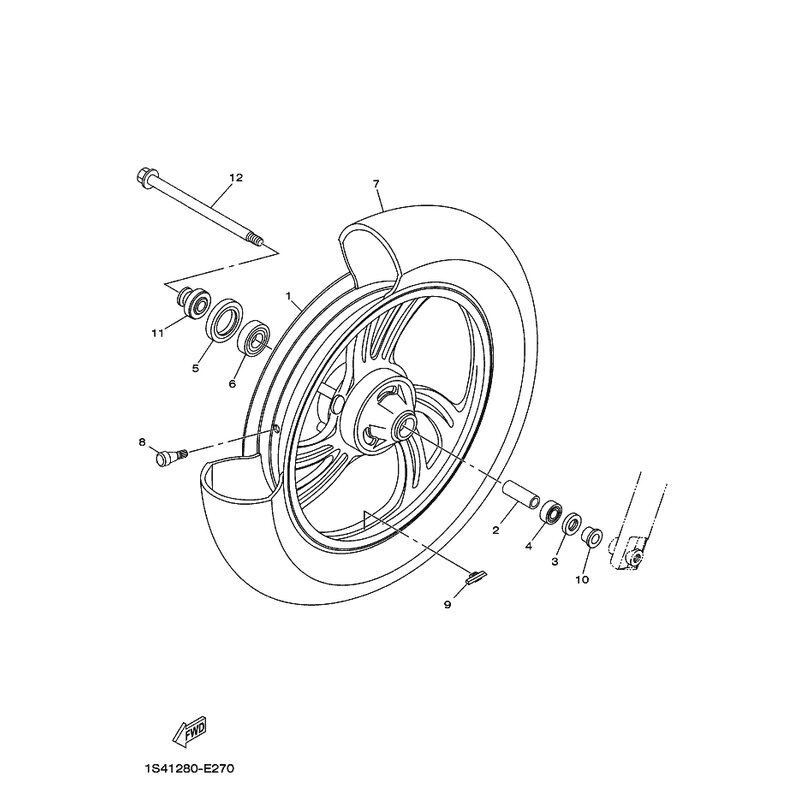 12
7
1
11
5
6
8
2
4
3
10
9
FWD
1S41280-E270