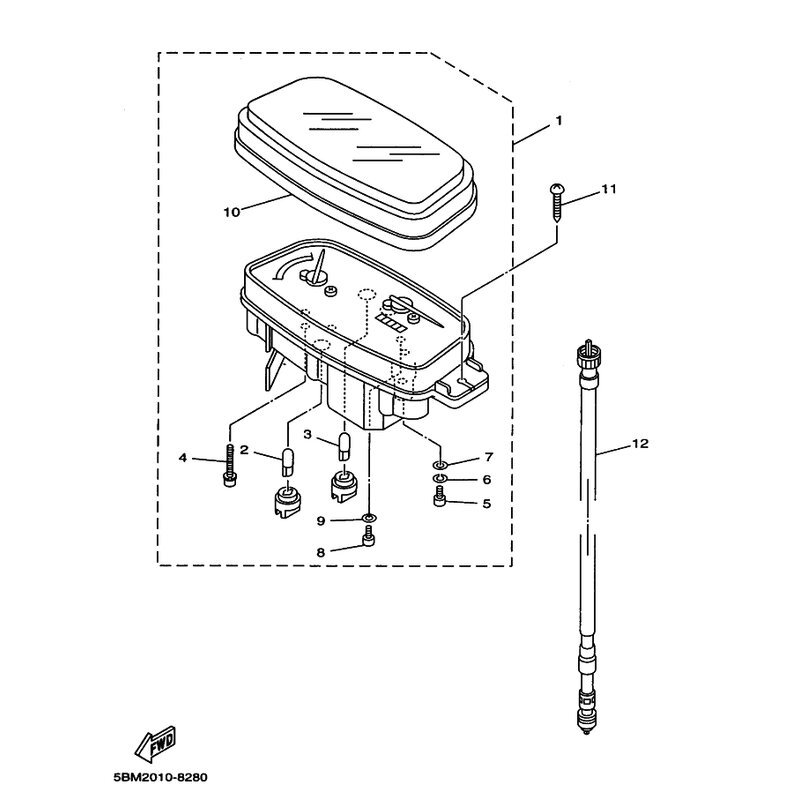 1
11
10
12
4
2
3
7
6
5
9
8
FWD
5BM2010-8280