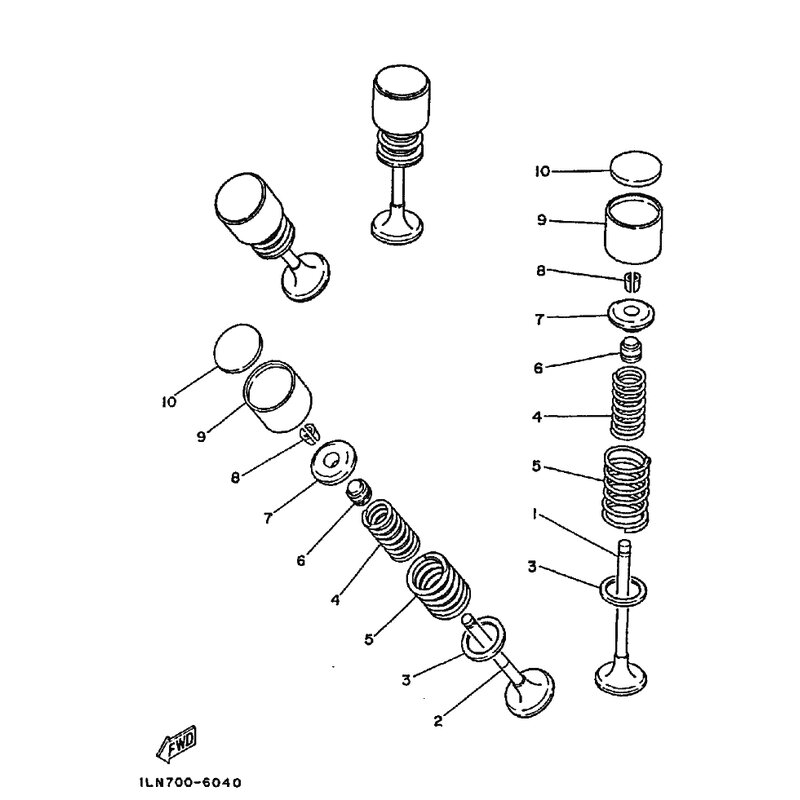 10
9
8
7
6
4
5
1
3
10
9
8
7
6
4
5
3
2
FWD
1LN700-6040