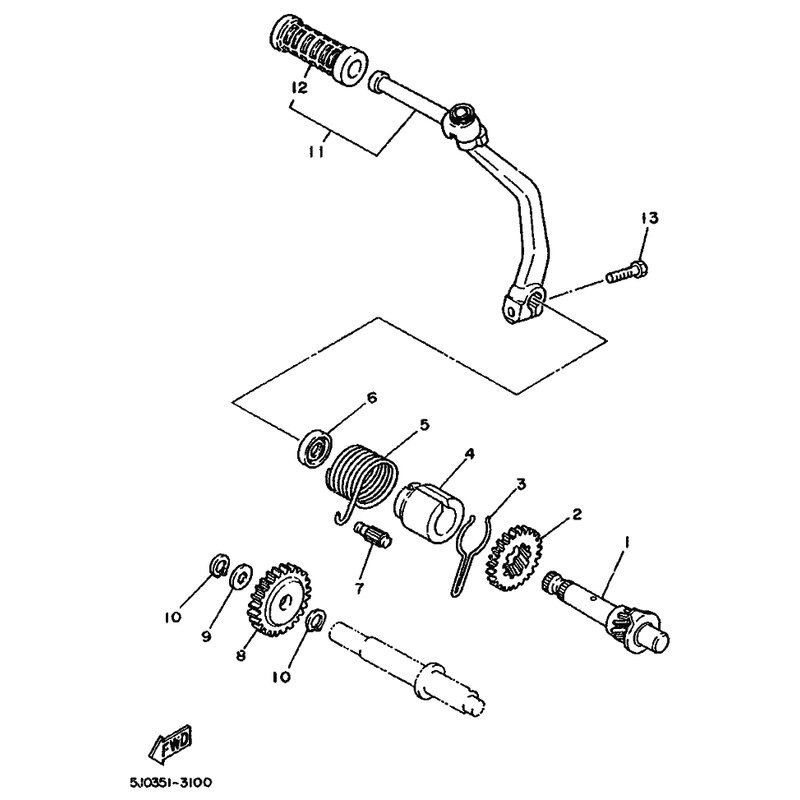 12
11
13
6
5
4
3
2
1
7
10
9
8
10
FWD
5J0351-3100