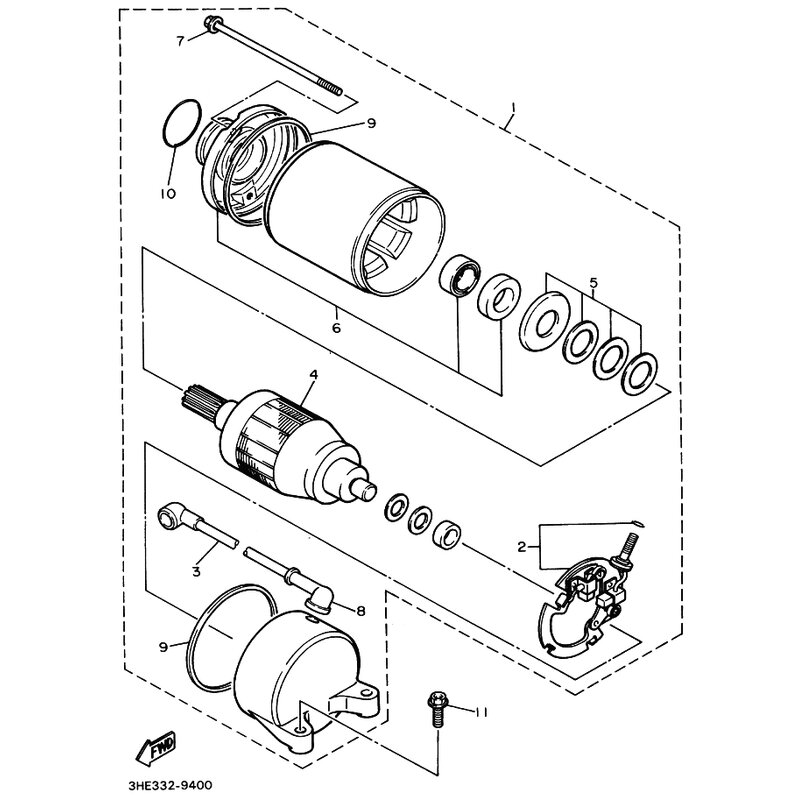 7
1
9
10
5
6
4
2
3
8
9
11
FWD
3HE332-9400