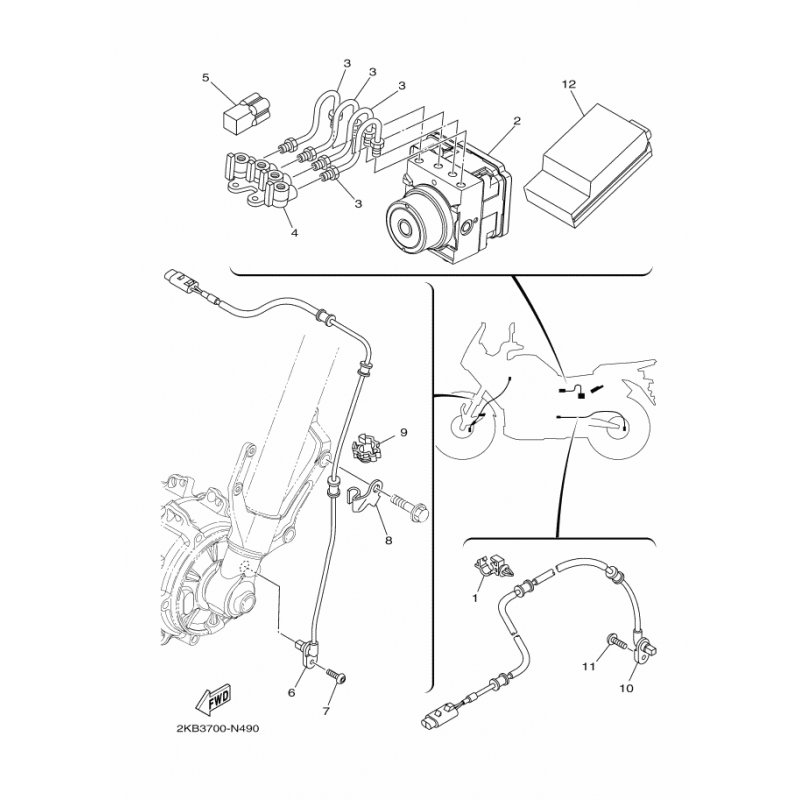 5
3
3
3
12
2
3
4
9
8
1
11
10
6
7
FWD
2KB3700-N490