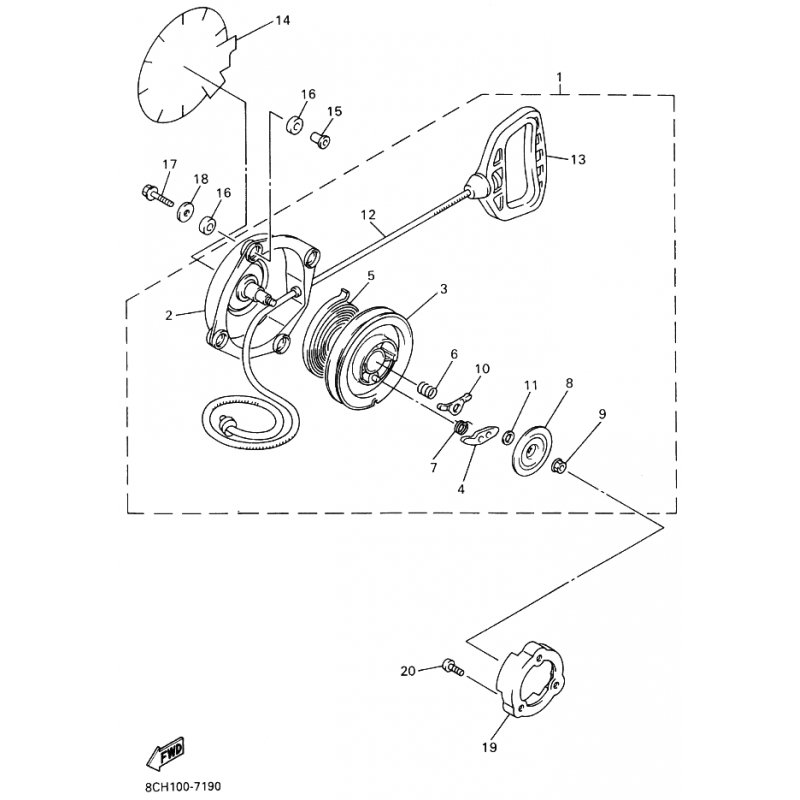 14
1
16
15
13
17
18
16
12
5
3
2
6
10
11
8
9
7
4
20
19
FWD
8CH100-7190