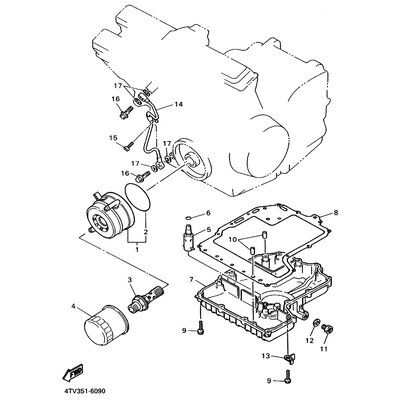 17
16
14
15
17
17
16
6
8
5
10
2
1
3
7
4
9
12
11
13
9
FWD
4TV351-6090