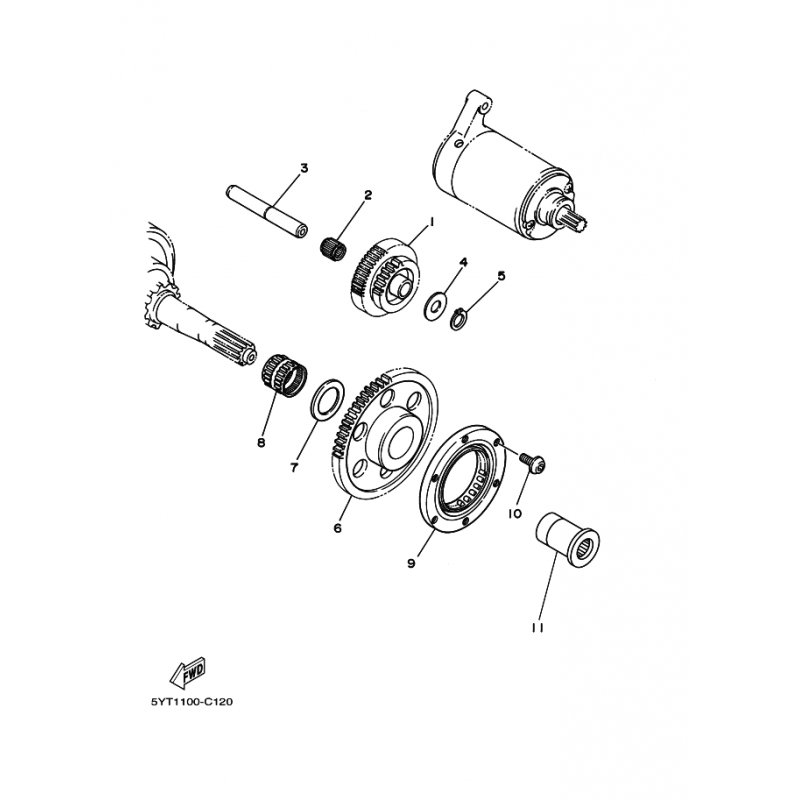 3
2
1
4
5
8
7
6
10
9
11
FWD
5YT1100-C120