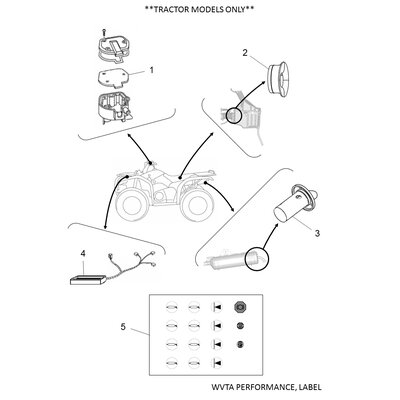 **TRACTOR MODELS ONLY**

1

2

3

4

5

WVTA PERFORMANCE, LABEL