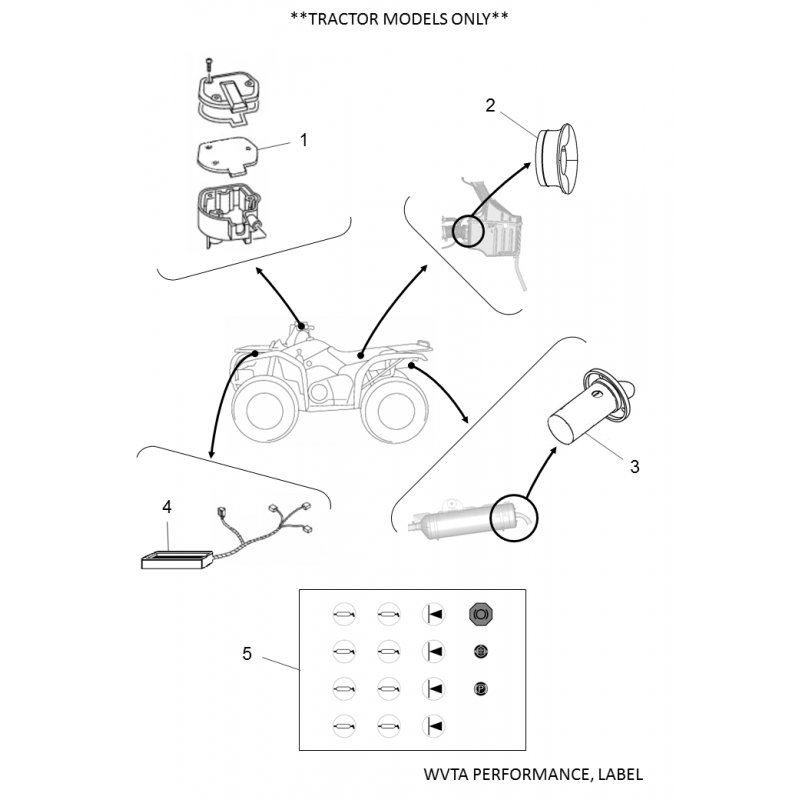 **TRACTOR MODELS ONLY**

1

2

3

4

5

WVTA PERFORMANCE, LABEL