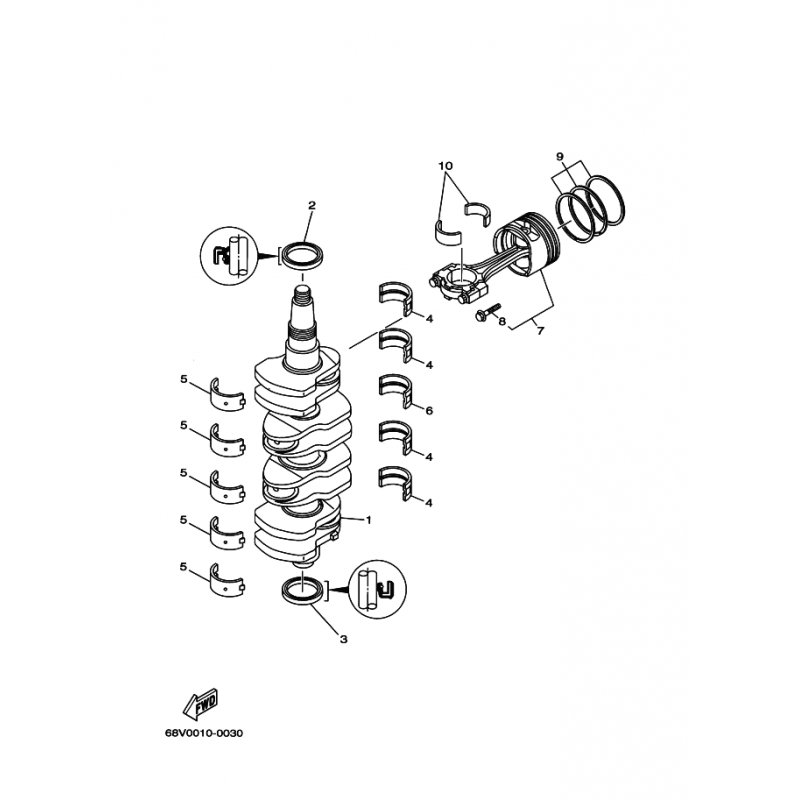 10
9
2
4
8
7
4
5
6
5
4
5
4
5
1
5
3
FWD
68V0010-0030