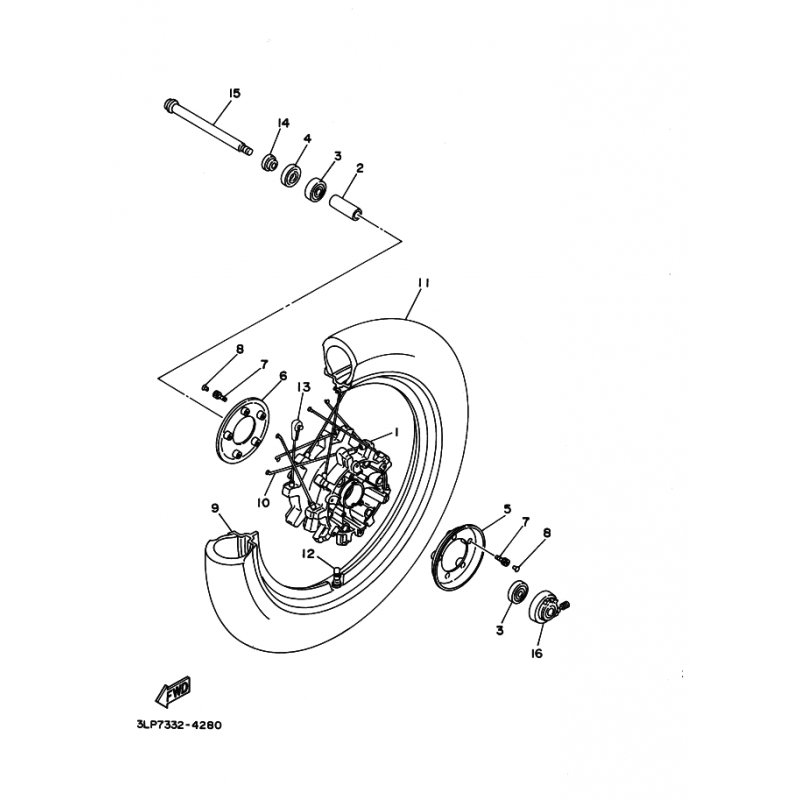 15
14
4
3
2
11
8
7
6
13
1
10
9
12
5
7
8
3
16
FWD
3LP7332-4280