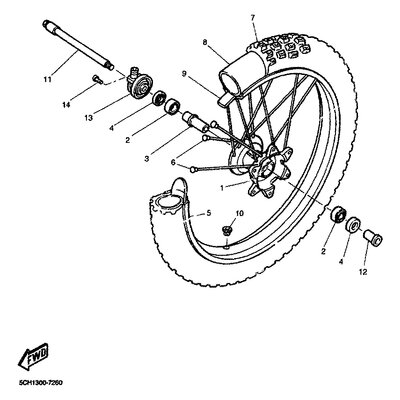 7
8
9
11
14
13
4
2
3
6
1
5
10
2
4
12
FWD
5CH1300-7260