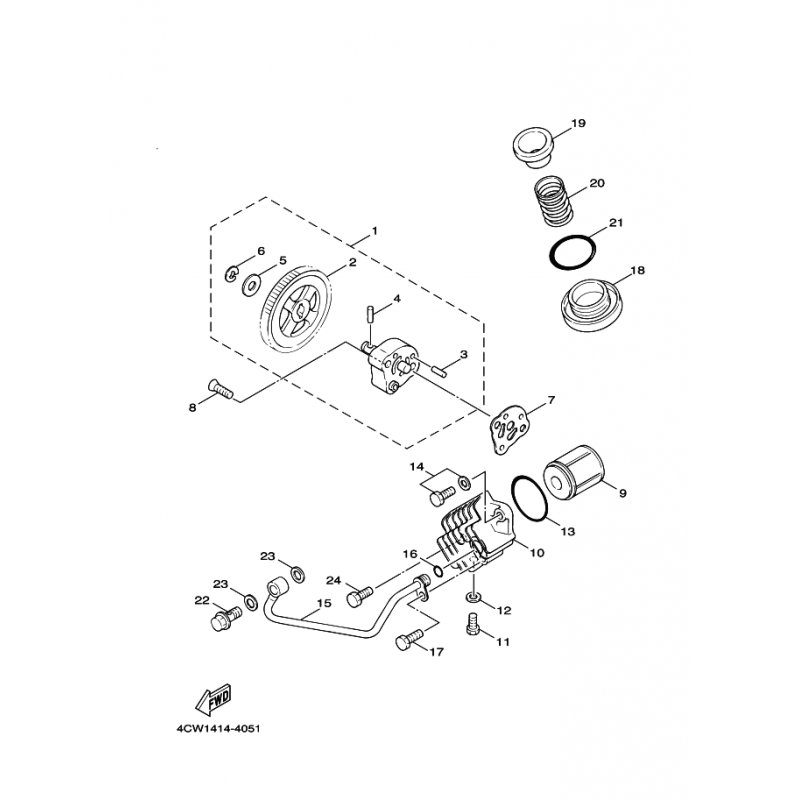 19
20
21
18
1
6
5
2
4
3
8
7
14
9
13
10
16
23
24
23
22
15
12
11
17
FWD
4CW1414-4051