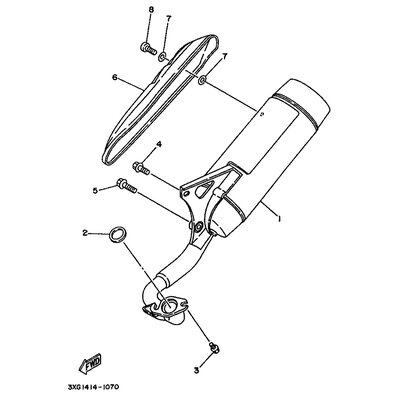 8
7
7
6
4
5
1
2
3
FWD
3XG1414-1070