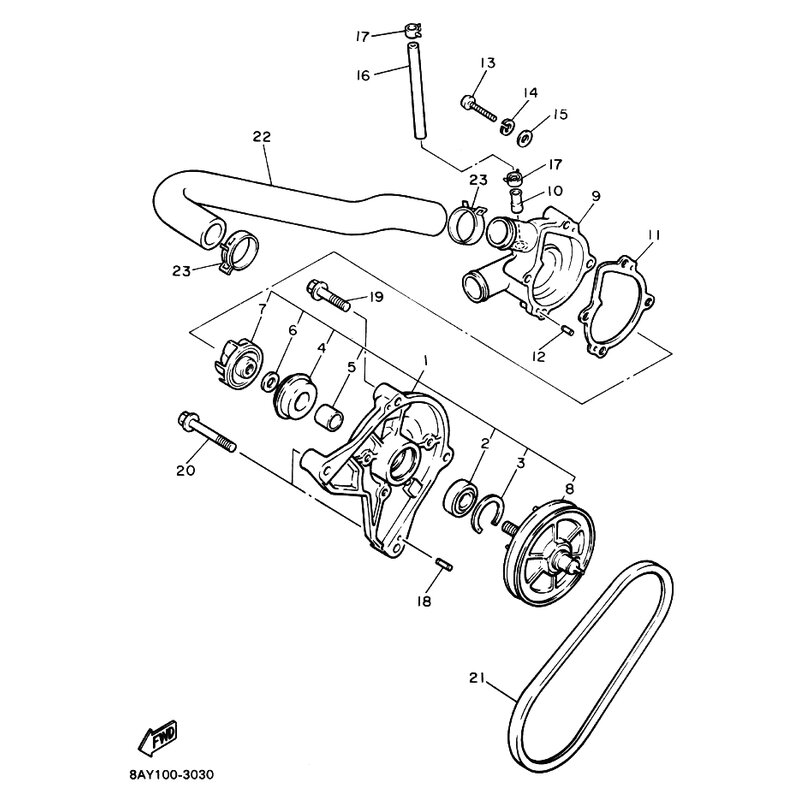 17
16
13
14
15
22
17
23
10
9
11
23
19
7
6
4
5
1
12
20
2
3
8
18
21
FWD
8AY100-3030