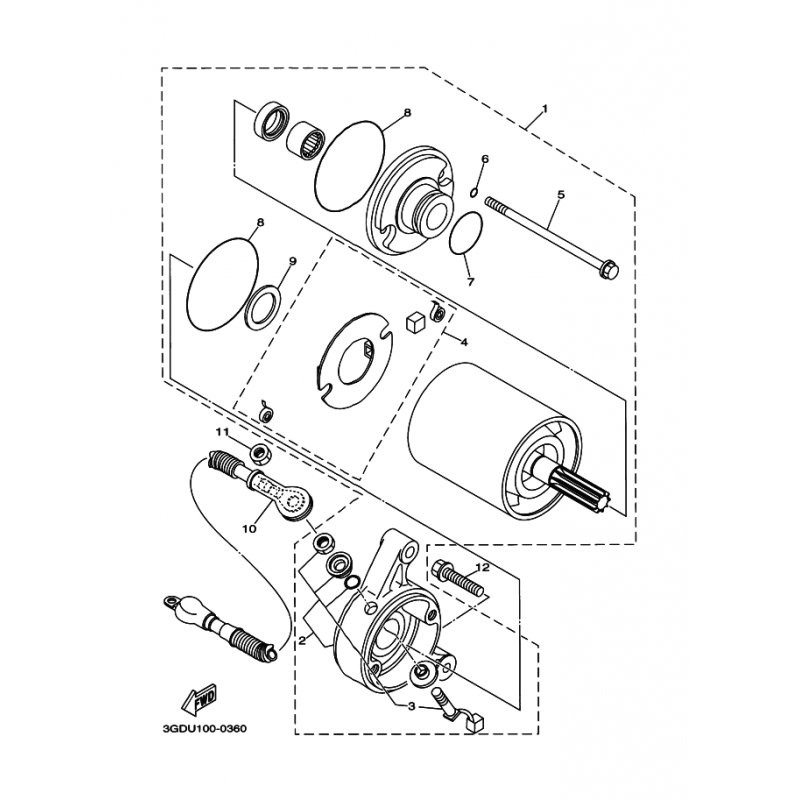 1
8
6
5
8
9
7
4
11
10
12
2
3
FWD
3GDU100-0360