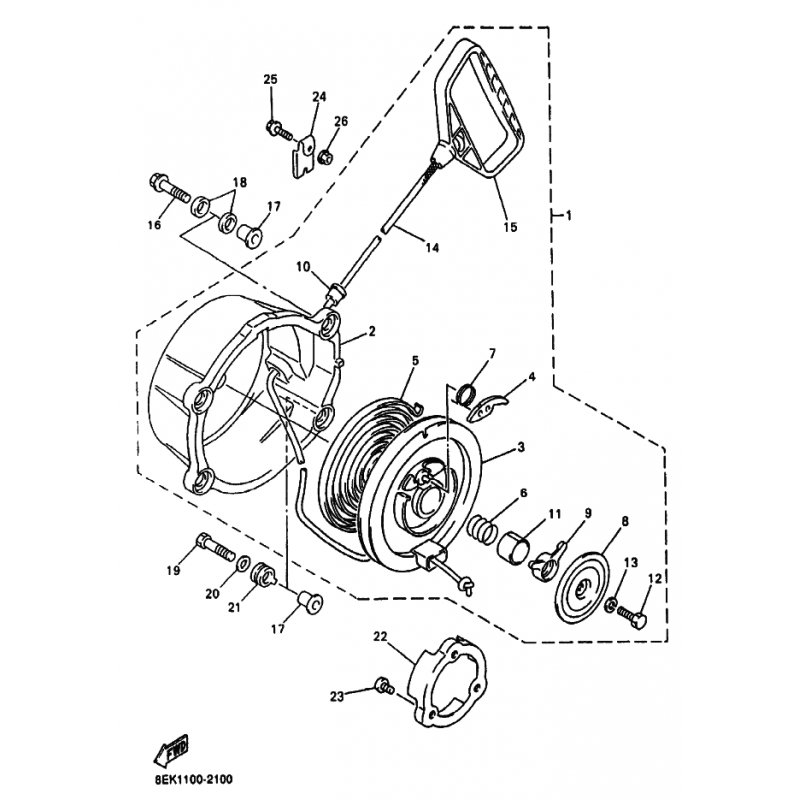 25
24
26
18
16
17
15
1
14
10
2
5
7
4
3
6
11
9
8
13
12
19
20
21
17
22
23
FWD
8EK1100-2100