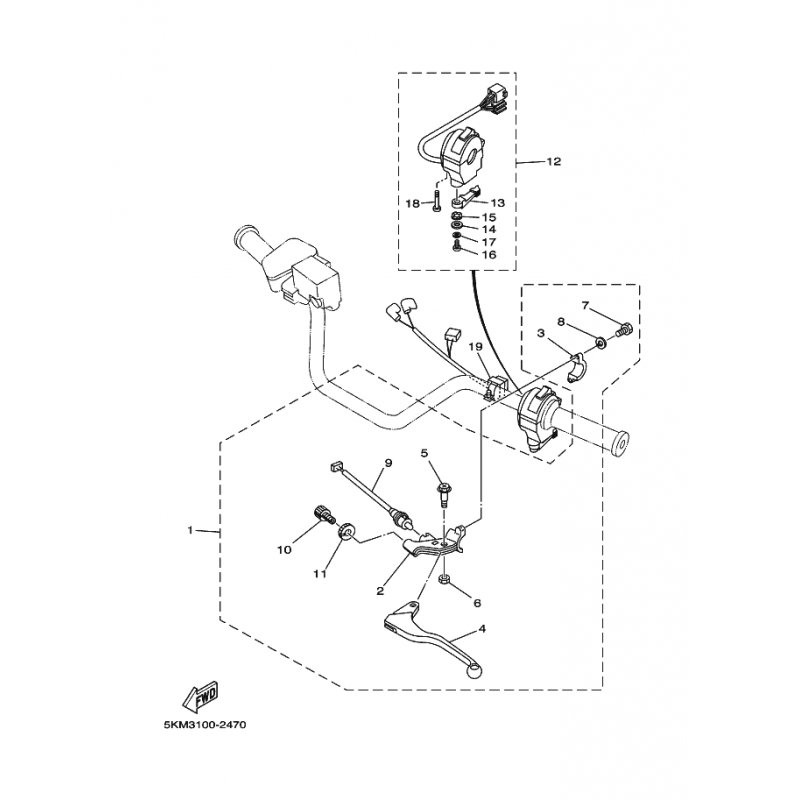 12
18
13
15
14
17
16
7
8
3
19
9
5
1
10
11
2
6
4
FWD
5KM3100-2470