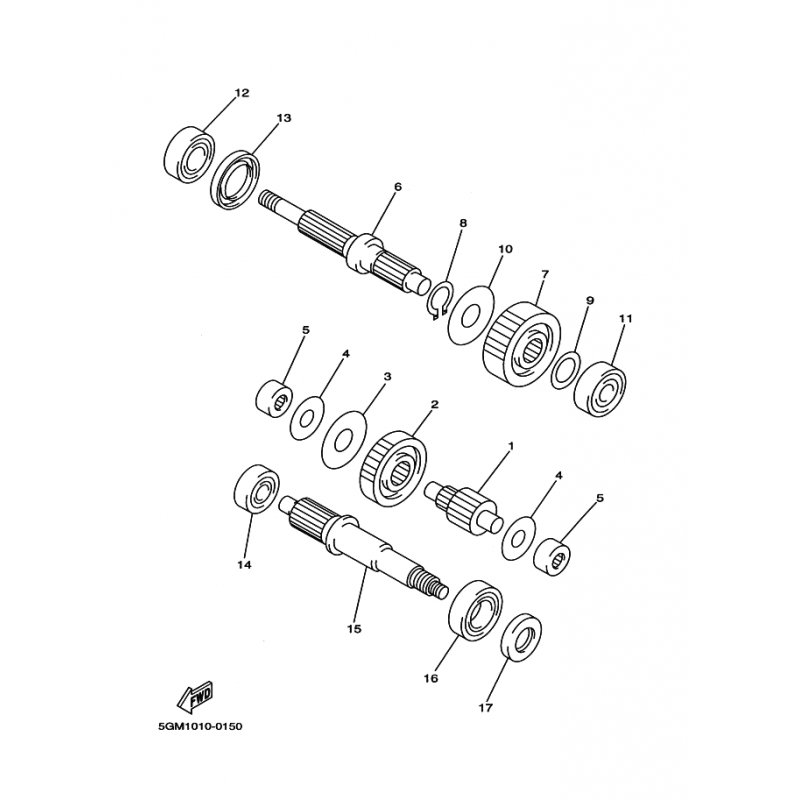 12
13
6
8
10
7
9
11
5
4
3
2
1
4
5
14
15
16
17
FWD
5GM1010-0150