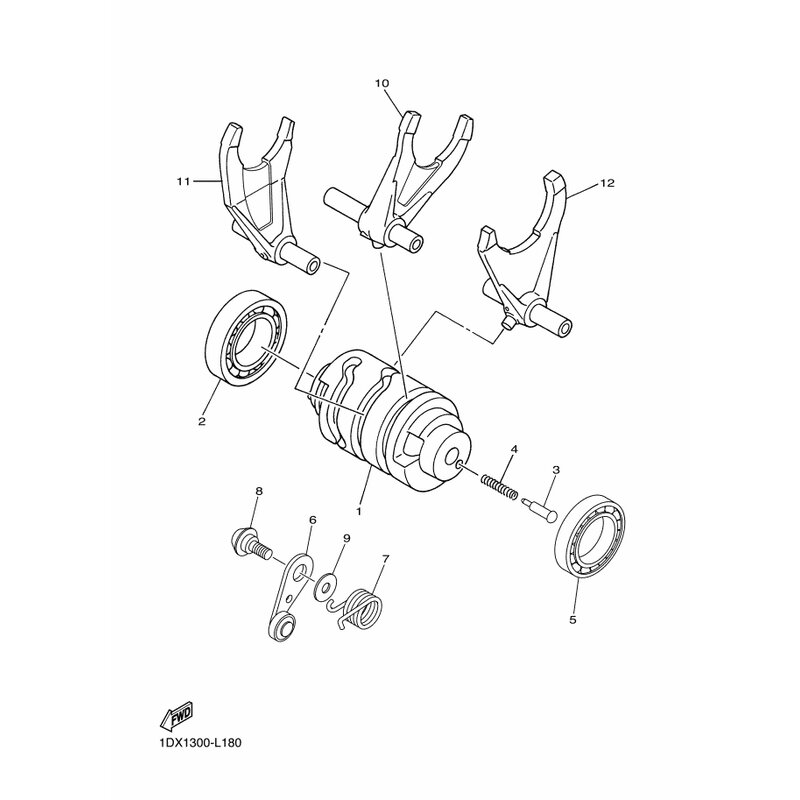 10
11
12
2
4
3
1
8
6
9
7
5
FWD
1DX1300-L180