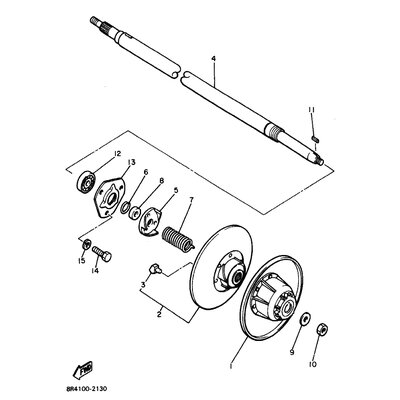 4
11
12
13
6
8
5
7
15
14
3
2
9
10
1
FWD
8R4100-2130