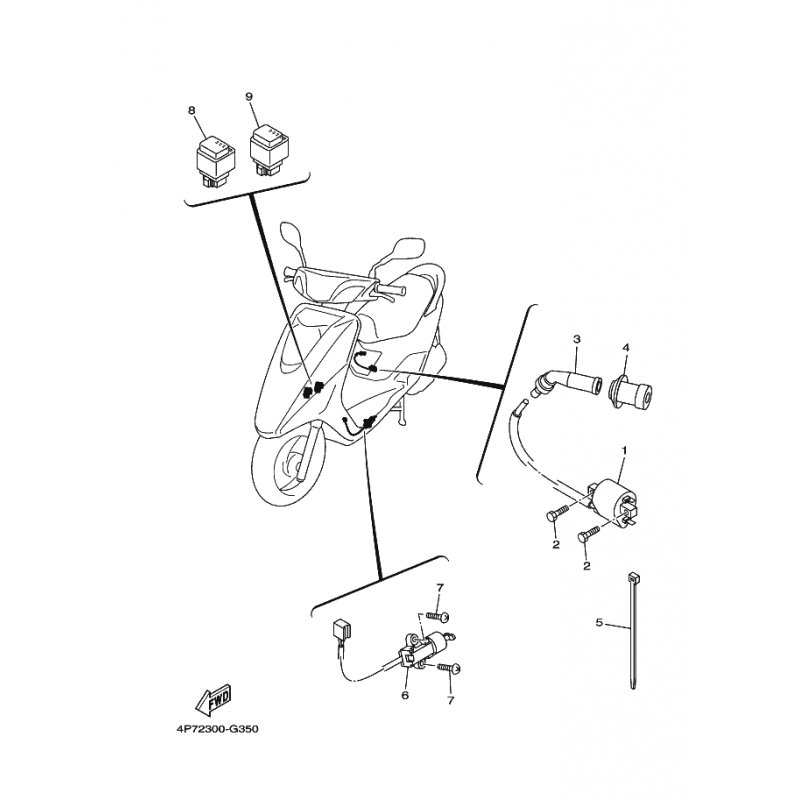 8
9
3
4
1
2
2
5
7
6
7
FWD
4P72300-G350