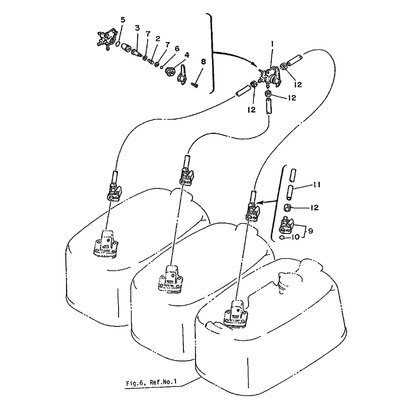 5
3
7
2
7
6
4
8
1
12
12
12
11
12
9
10
Fig.6, Ref.No.1