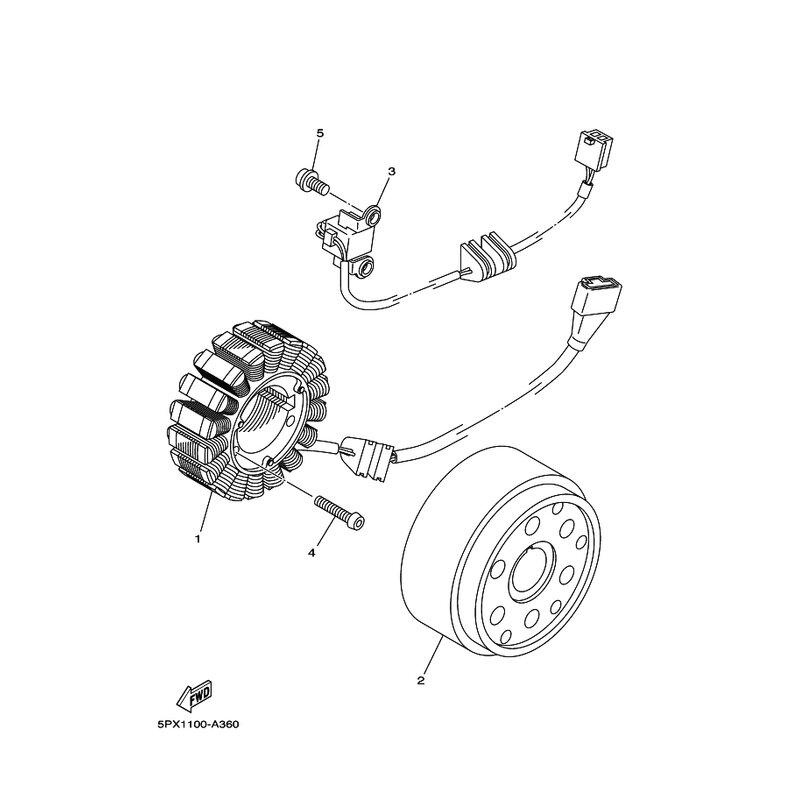 5
3
1
4
2
FWD
5PX1100-A360