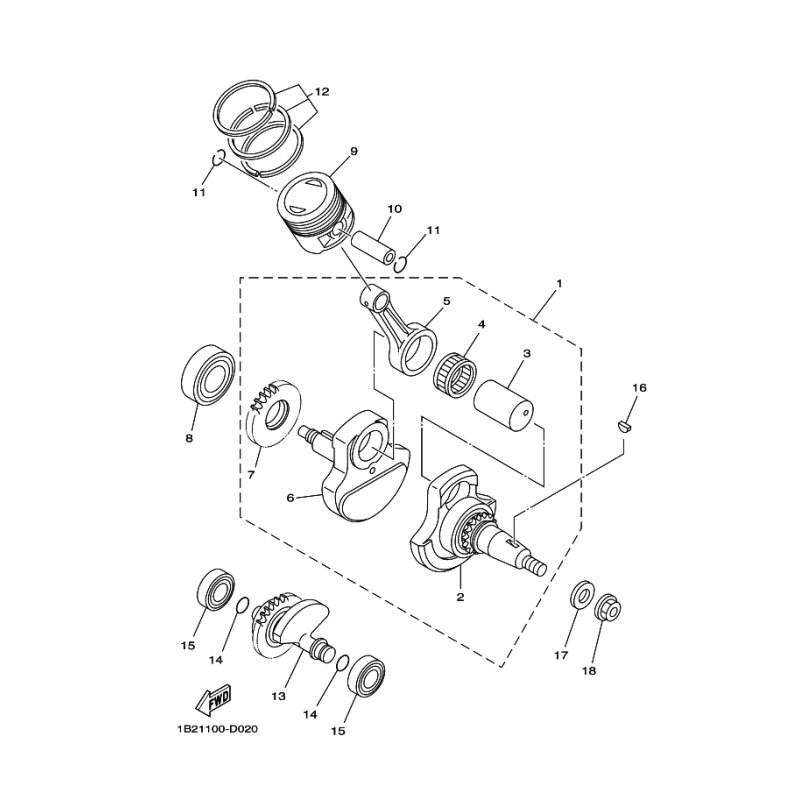 12
9
11
10
11
1
5
4
3
16
8
7
6
2
15
14
13
14
15
17
18
FWD
1B21100-D020