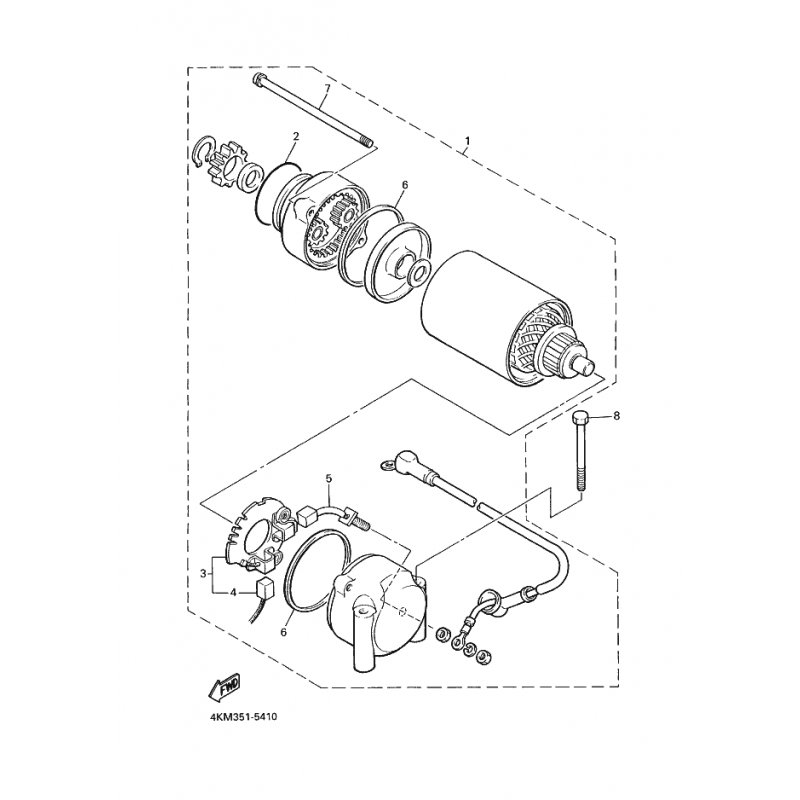 7
2
1
6
8
5
3
4
6
FWD
4KM351-5410