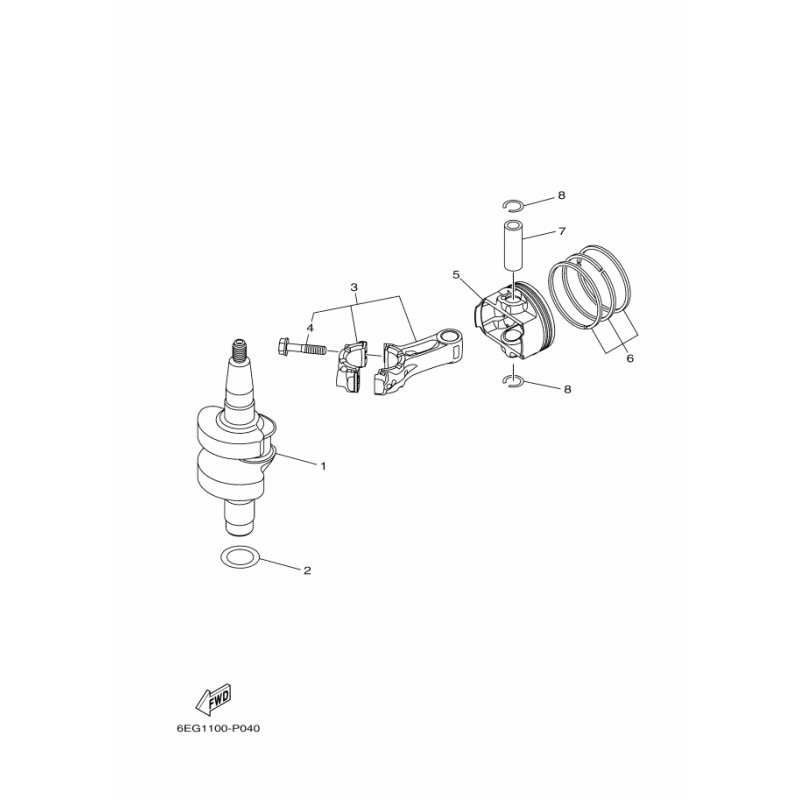 8
7
5
3
4
6
8
1
2
FWD
6EG1100-P040