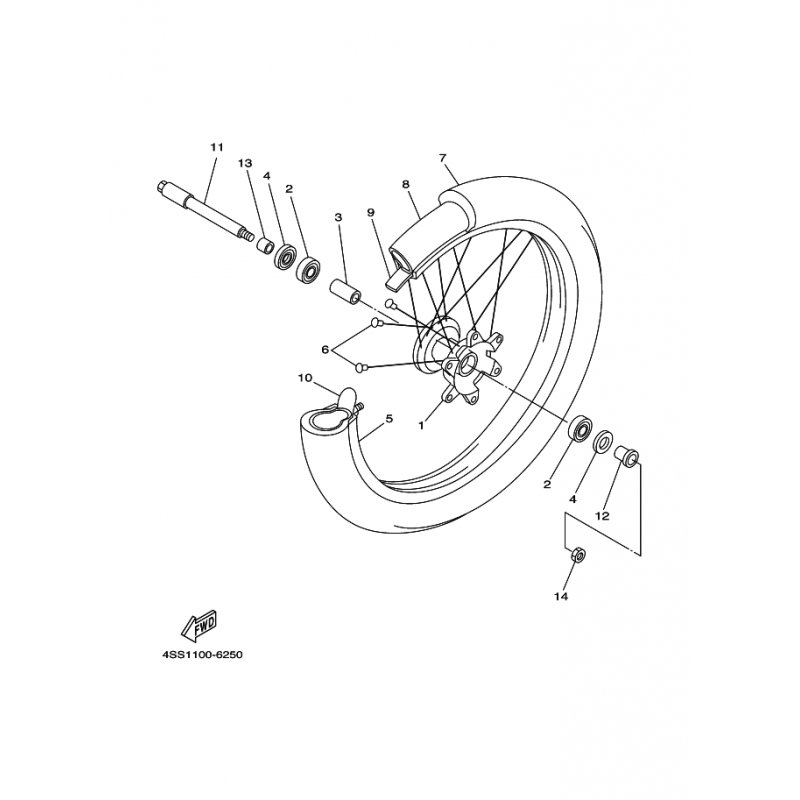 11
13
4
2
3
9
8
7
6
10
5
1
2
4
12
14
FWD
4SS1100-6250