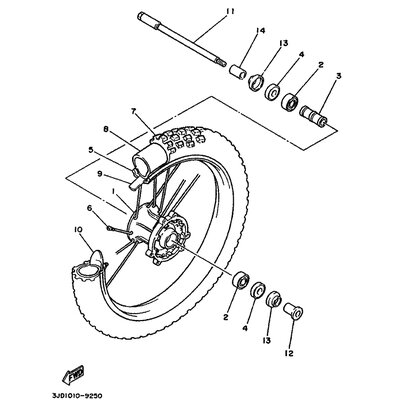 11
14
13
4
2
3
7
8
5
9
1
6
10
2
4
13
12
FWD
3JD1010-9250