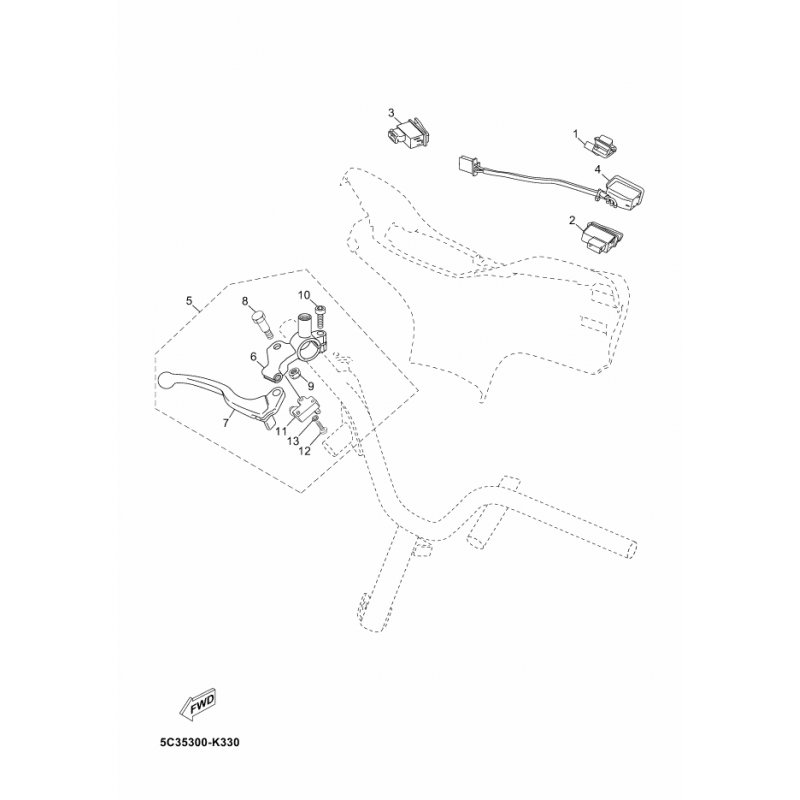 3
1
4
2
5
8
10
6
9
7
11
13
12
FWD
5C35300-K330