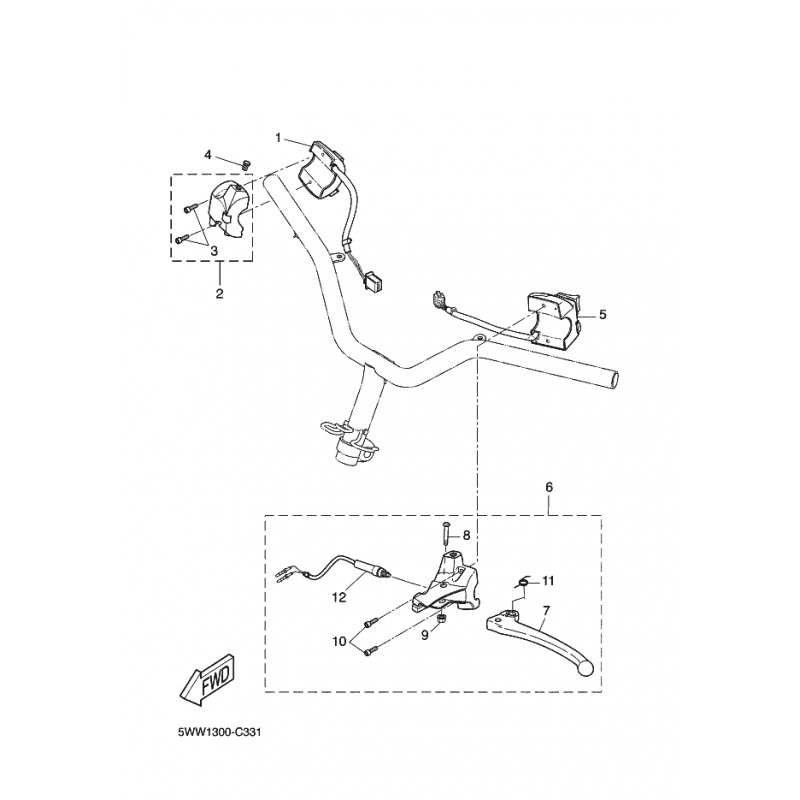 1
4
3
2
5
6
8
11
12
7
10
9
FWD
5WW1300-C331