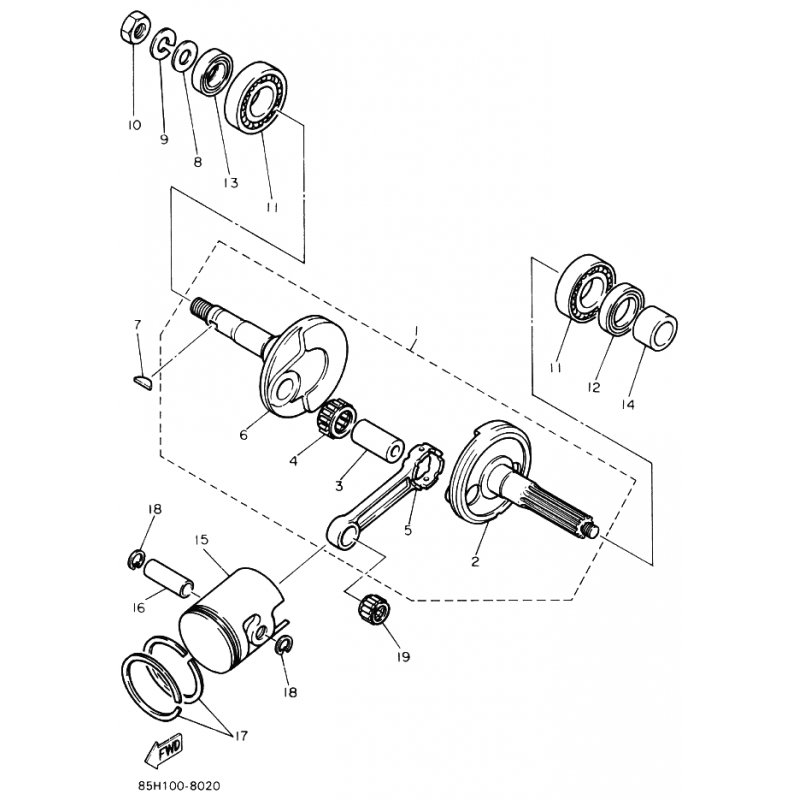 10
9
8
13
11
7
1
11
12
14
6
4
3
5
2
18
15
16
19
18
17
FWD
85H100-8020