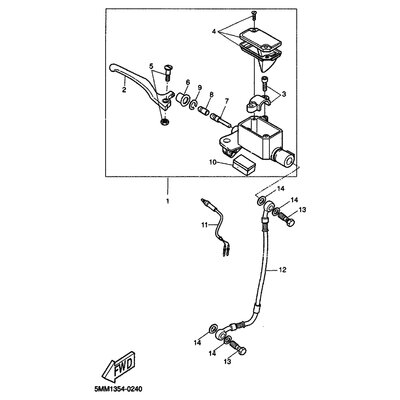 4
5
2
6
9
8
7
3
10
1
14
14
13
11
12
14
14
13
FWD
5MM1354-0240