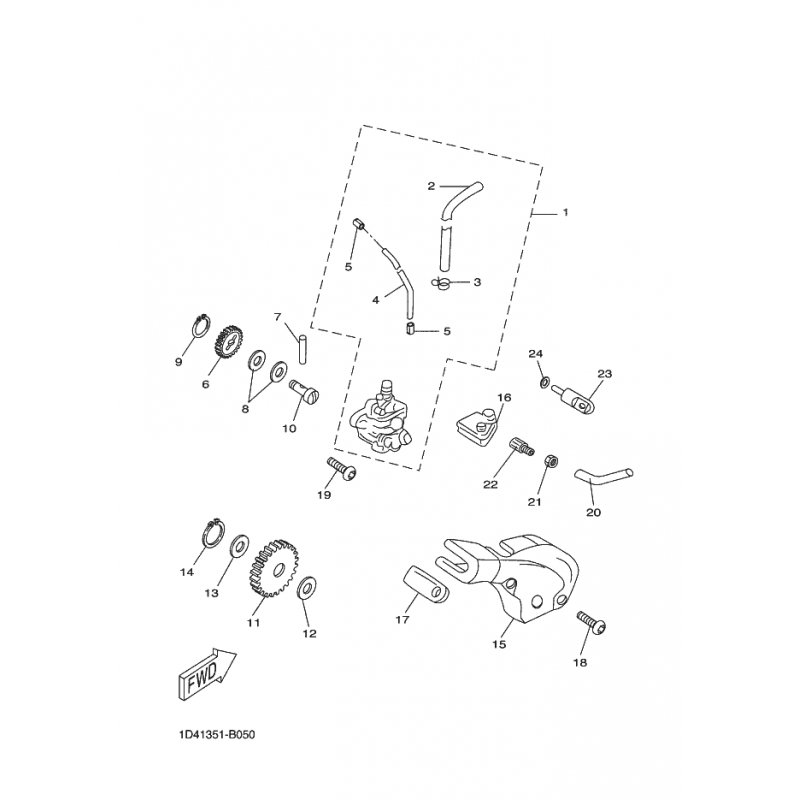 2
1
5
3
4
5
7
9
6
8
10
24
23
16
22
21
20
19
14
13
11
12
17
15
18
FWD
1D41351-B050