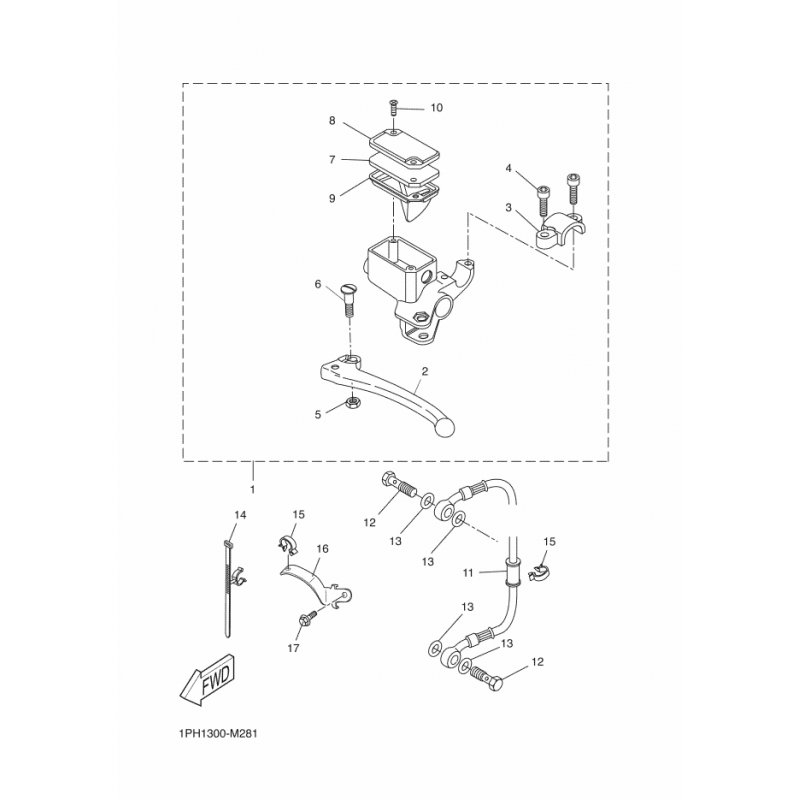 10
8
7
9
4
3
6
2
5
1
14
15
16
17
12
13
13
15
11
13
13
12
FWD
1PH1300-M281