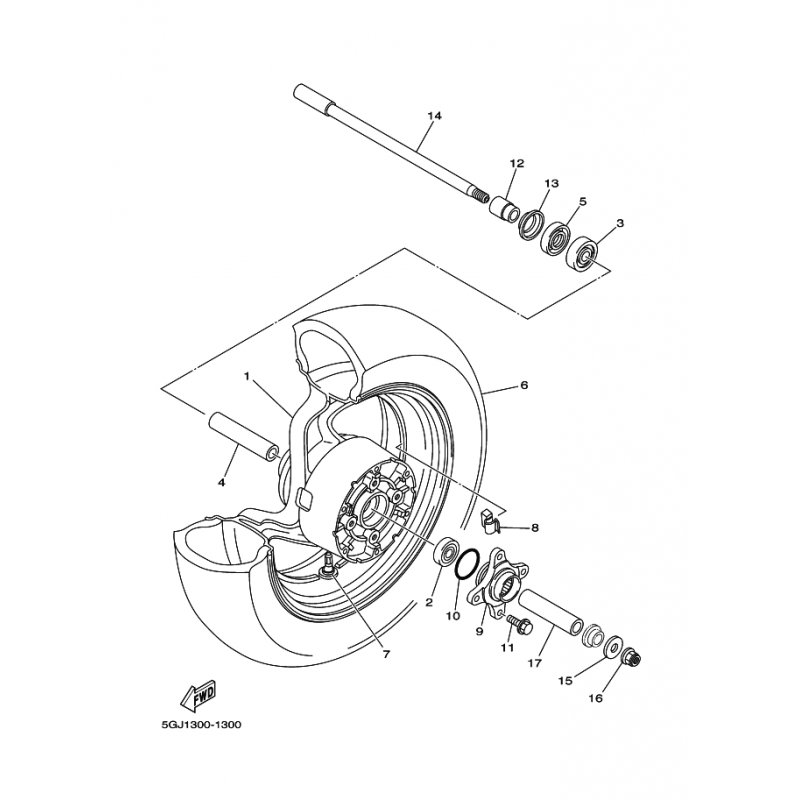 14
12
13
5
3
1
6
4
8
2
10
9
11
17
7
15
16
FWD
5GJ1300-1300