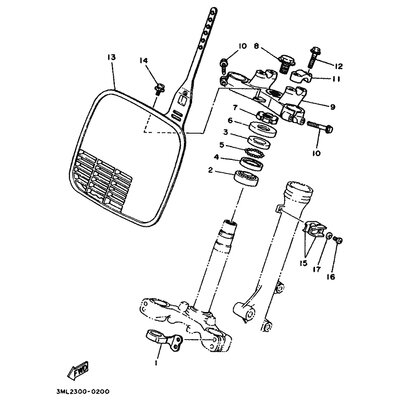 13
14
10
8
12
11
9
7
6
3
5
4
2
10
15
17
16
1
FWD
3ML2300-0200